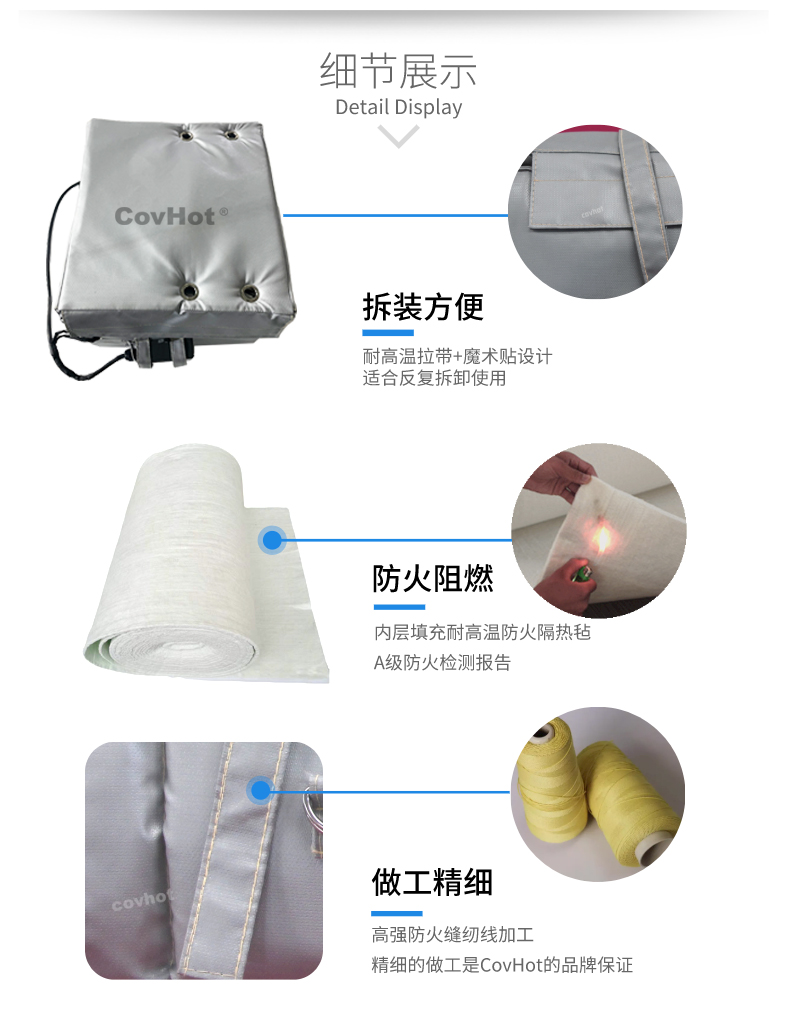 细节展示
Detail Display

CovHot®

covhot

拆装方便

耐高温拉带+魔术贴设计
适合反复拆卸使用

防火阻燃

内层填充耐高温防火隔热毡
A级防火检测报告

covhot

做工精细

高强防火缝纫线加工
精细的做工是CovHot的品牌保证